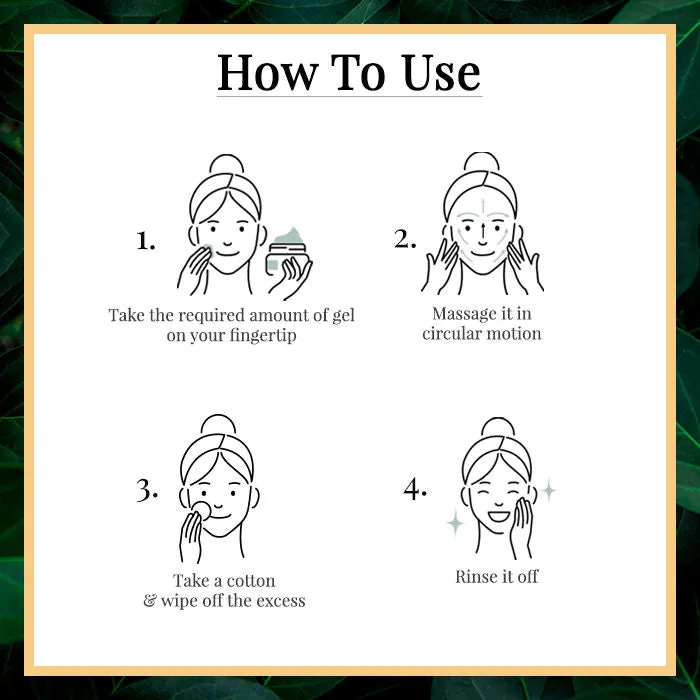 How To Use

1.

Take the required amount of gel on your fingertip

2.

Massage it in circular motion

3.

Take a cotton & wipe off the excess

4.

Rinse it off